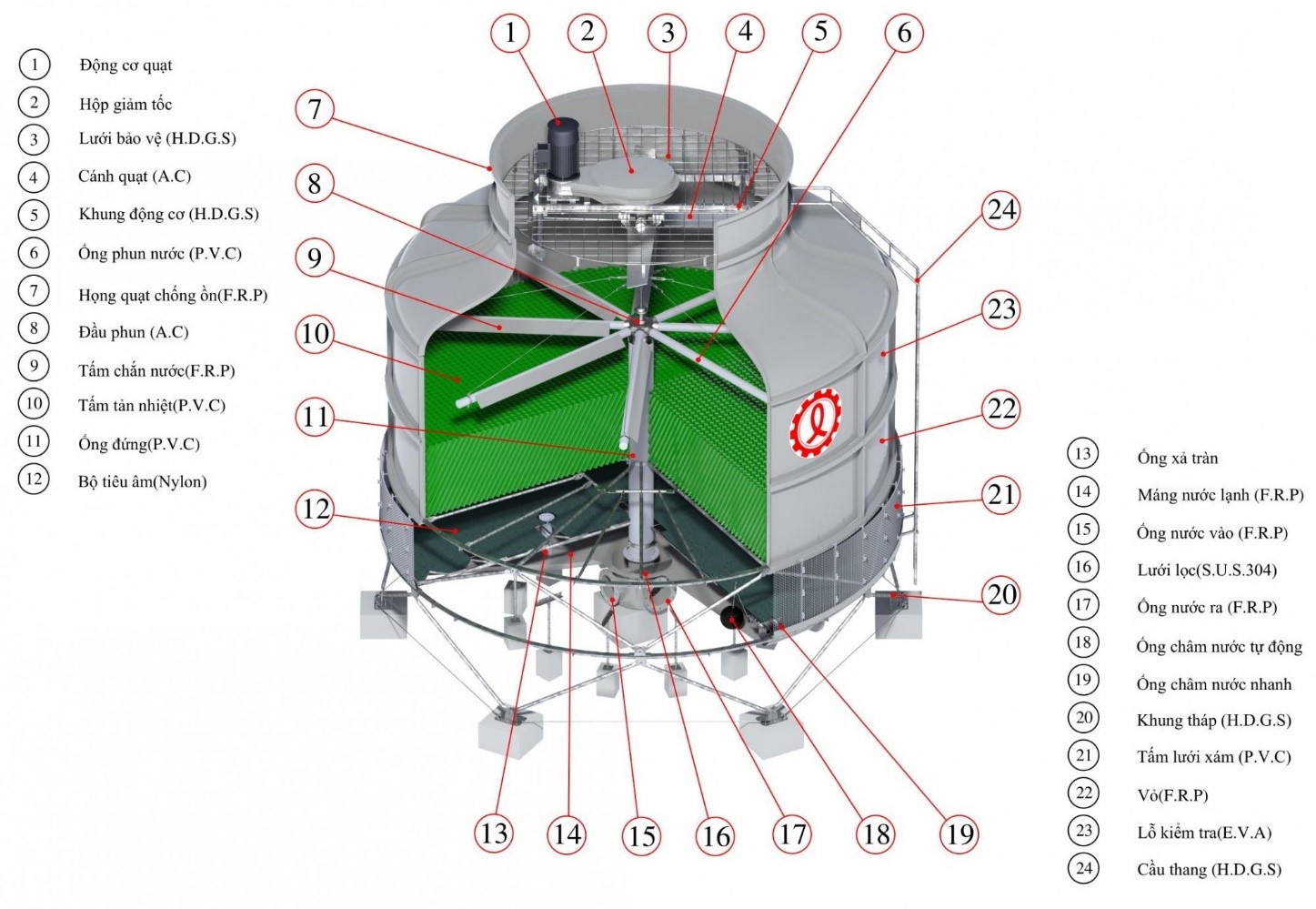 1 Động cơ quạt
2 Hộp giảm tốc
3 Lưới bảo vệ (H.D.G.S)
4 Cánh quạt (A.C)
5 Khung động cơ (H.D.G.S)
6 Ống phun nước (P.V.C)
7 Họng quạt chống ồn(F.R.P)
8 Đầu phun (A.C)
9 Tấm chắn nước(F.R.P)
10 Tấm tản nhiệt(P.V.C)
11 Ống đứng(P.V.C)
12 Bộ tiêu âm(Nylon)

1 2 3 4 5 6 7 8 9 10 11 12 24 23 22 21 20

13 14 15 16 17 18 19

13 Ống xả tràn
14 Máng nước lạnh (F.R.P)
15 Ống nước vào (F.R.P)
16 Lưới lọc(S.U.S.304)
17 Ống nước ra (F.R.P)
18 Ống châm nước tự động
19 Ống châm nước nhanh
20 Khung tháp (H.D.G.S)
21 Tấm lưới xám (P.V.C)
22 Vỏ(F.R.P)
23 Lỗ kiểm tra(E.V.A)
24 Cầu thang (H.D.G.S)